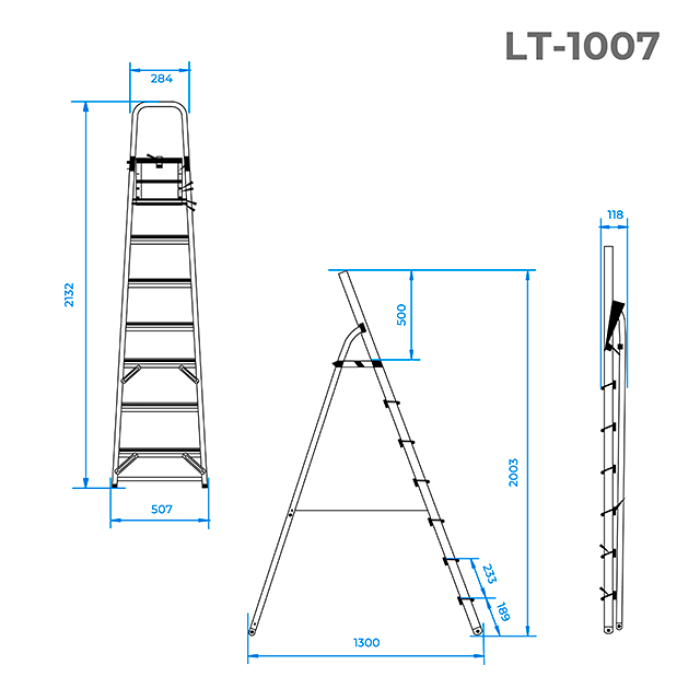 LT-1007

284

2132

507

500

2003

233

189

1300

118