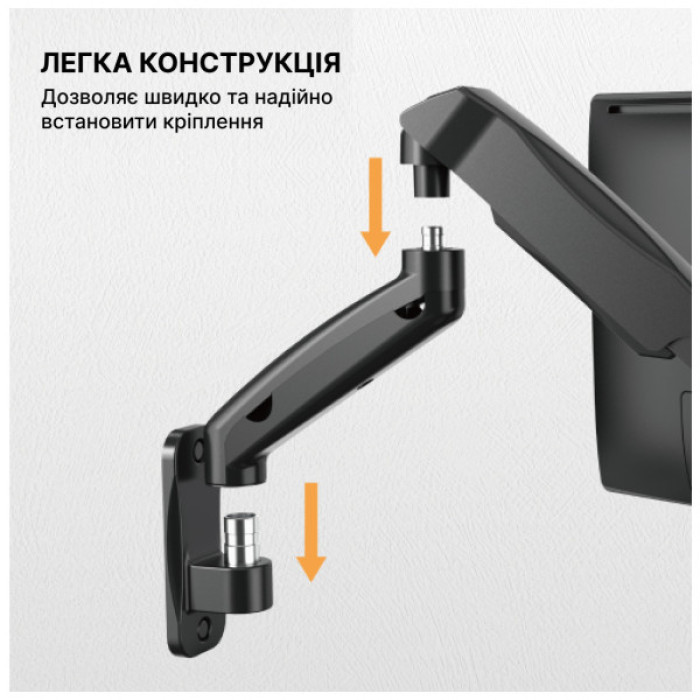 ЛЕГКА КОНСТРУКЦІЯ

Дозволяє швидко та надійно встановити кріплення