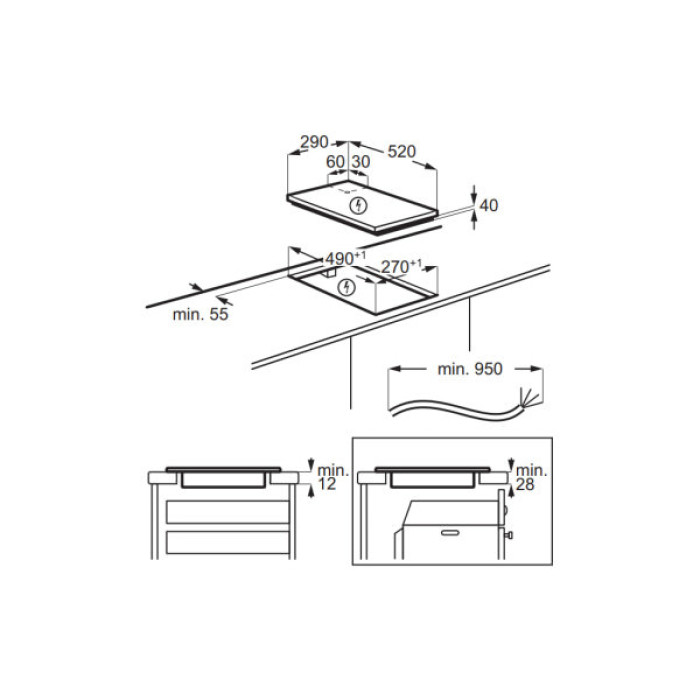 290
520
60
30
40
$490^{+1}$
$270^{+1}$
min. 55
min. 950
min.
12
min.
28