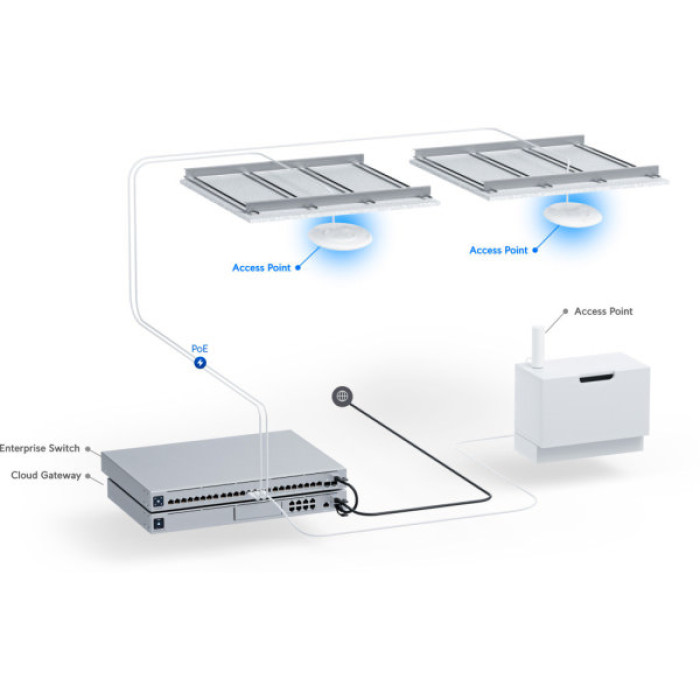 Access Point

Access Point

Access Point

PoE

Enterprise Switch

Cloud Gateway