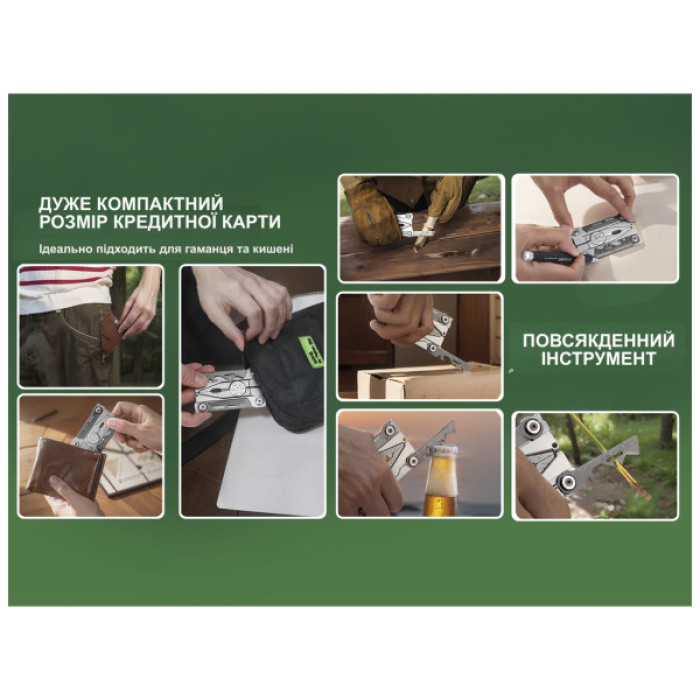 ДУЖЕ КОМПАКТНИЙ РОЗМІР КРЕДИТНОЇ КАРТИ

Ідеально підходить для гаманця та кишені

ПОВСЯКДЕННИЙ ІНСТРУМЕНТ