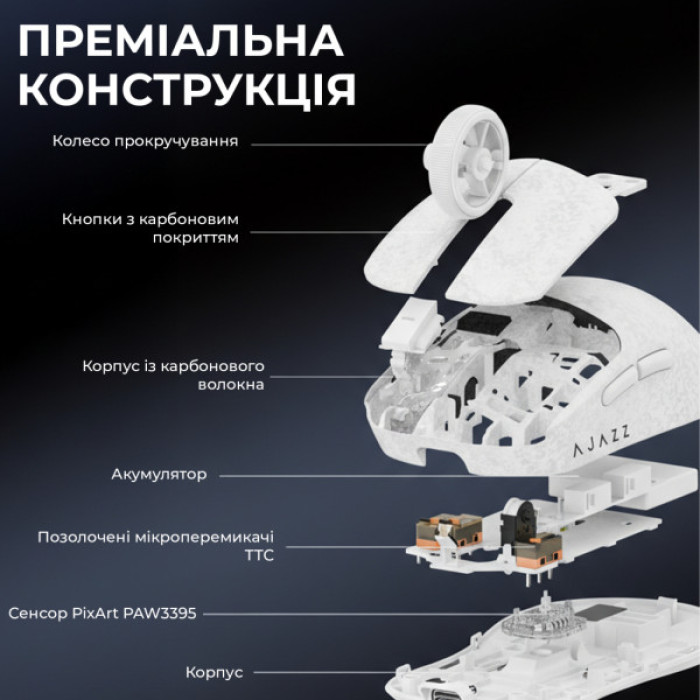 ПРЕМІАЛЬНА КОНСТРУКЦІЯ

Колесо прокручування

Кнопки з карбоновим покриттям

Корпус із карбонового волокна

AJAZZ

Акумулятор

Позолочені мікроперемикачі TTC

Сенсор PixArt PAW3395

Корпус