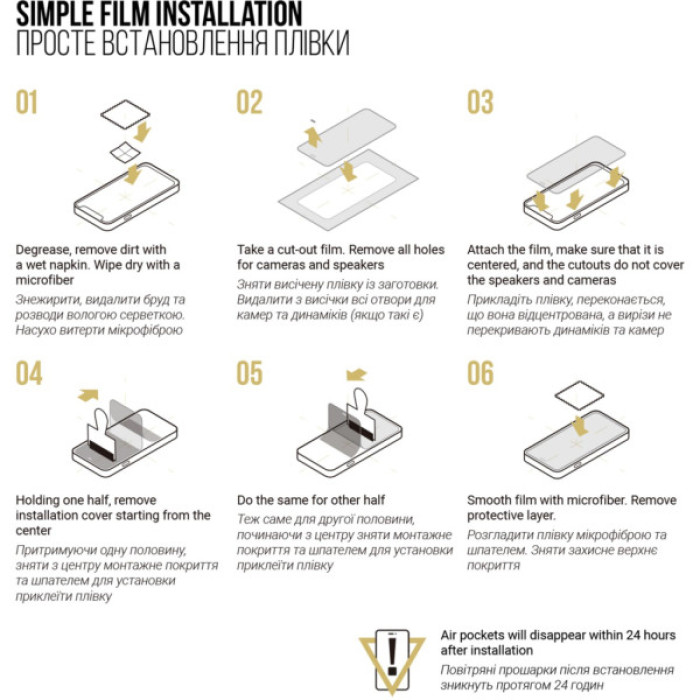 SIMPLE FILM INSTALLATION
ПРОСТЕ ВСТАНОВЛЕННЯ ПЛІВКИ

01

Degrease, remove dirt with a wet napkin. Wipe dry with a microfiber

Знежирити, видалити бруд та розводи вологою серветкою. Насухо витерти мікрофіброю

02

Take a cut-out film. Remove all holes for cameras and speakers

Зняти висічену плівку із заготовки. Видалити з висічки всі отвори для камер та динаміків (якщо такі є)

03

Attach the film, make sure that it is centered, and the cutouts do not cover the speakers and cameras

Прикладіть плівку, переконається, що вона відцентрована, а вирізи не перекривають динаміків та камер

04

Holding one half, remove installation cover starting from the center

Притримуючи одну половину, зняти з центру монтажне покриття та шпателем для установки приклеїти плівку

05

Do the same for other half

Теж саме для другої половини, починаючи з центру зняти монтажне покриття та шпателем для установки приклеїти плівку

06

Smooth film with microfiber. Remove protective layer.

Розгладити плівку мікрофіброю та шпателем. Зняти захисне верхнє покриття

Air pockets will disappear within 24 hours after installation

Повітряні прошарки після встановлення зникнуть протягом 24 годин