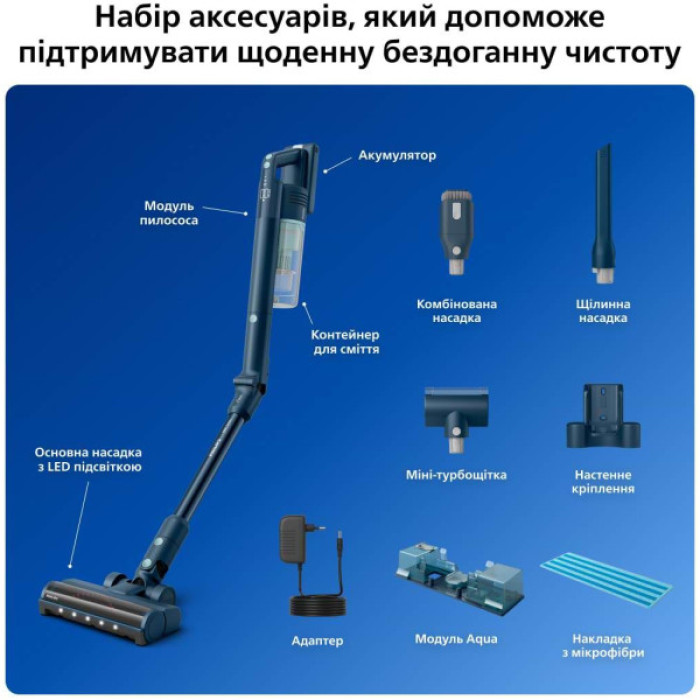 Набір аксесуарів, який допоможе підтримувати щоденну бездоганну чистоту

Акумулятор

Модуль пилососа

Контейнер для сміття

Основна насадка з LED підсвіткою

Комбінована насадка

Щілинна насадка

Міні-турбощітка

Настенне кріплення

Адаптер

Модуль Aqua

Накладка з мікрофібри