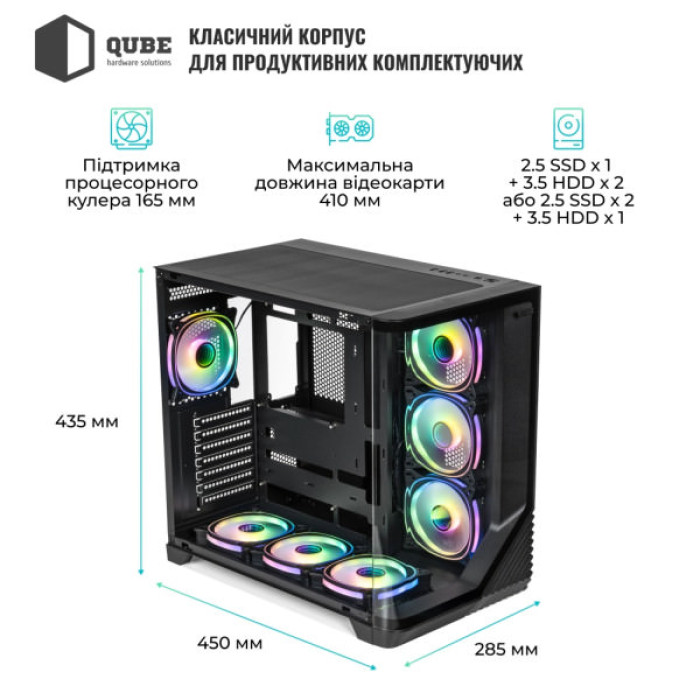 QUBE
hardware solutions

КЛАСИЧНИЙ КОРПУС
ДЛЯ ПРОДУКТИВНИХ КОМПЛЕКТУЮЧИХ

Підтримка процесорного кулера 165 мм

Максимальна довжина відеокарти 410 мм

2.5 SSD x 1
+ 3.5 HDD x 2
або 2.5 SSD x 2
+ 3.5 HDD x 1

435 мм

450 мм

285 мм